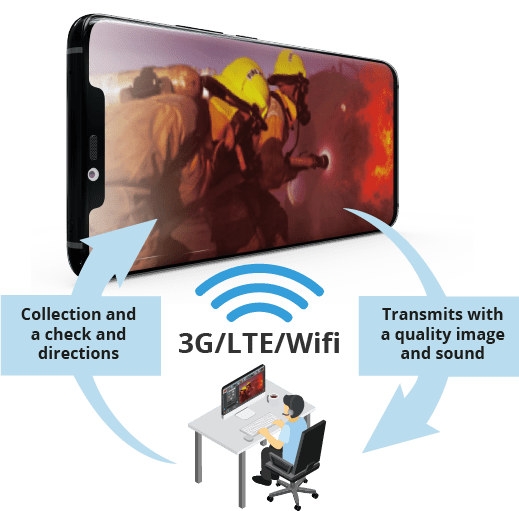 Collection and a check and directions

3G/LTE/Wifi

Transmits with a quality image and sound